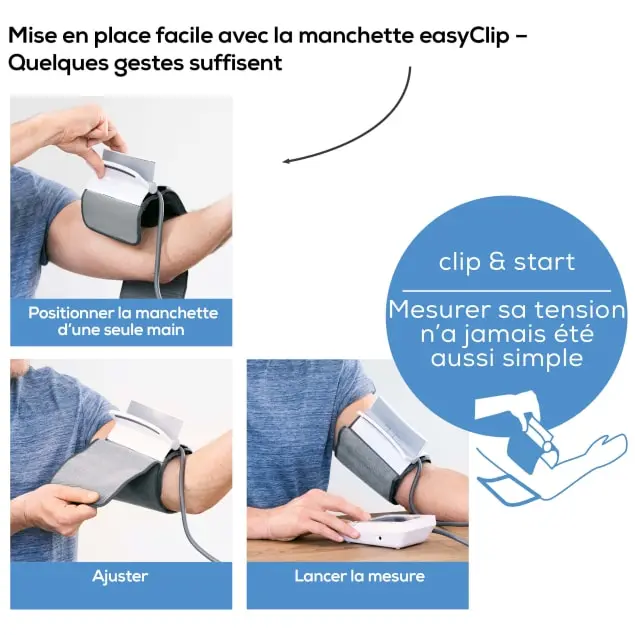 Mise en place facile avec la manchette easyClip – Quelques gestes suffisent

Positionner la manchette d'une seule main

clip & start

Mesurer sa tension n'a jamais été aussi simple

Ajuster

Lancer la mesure